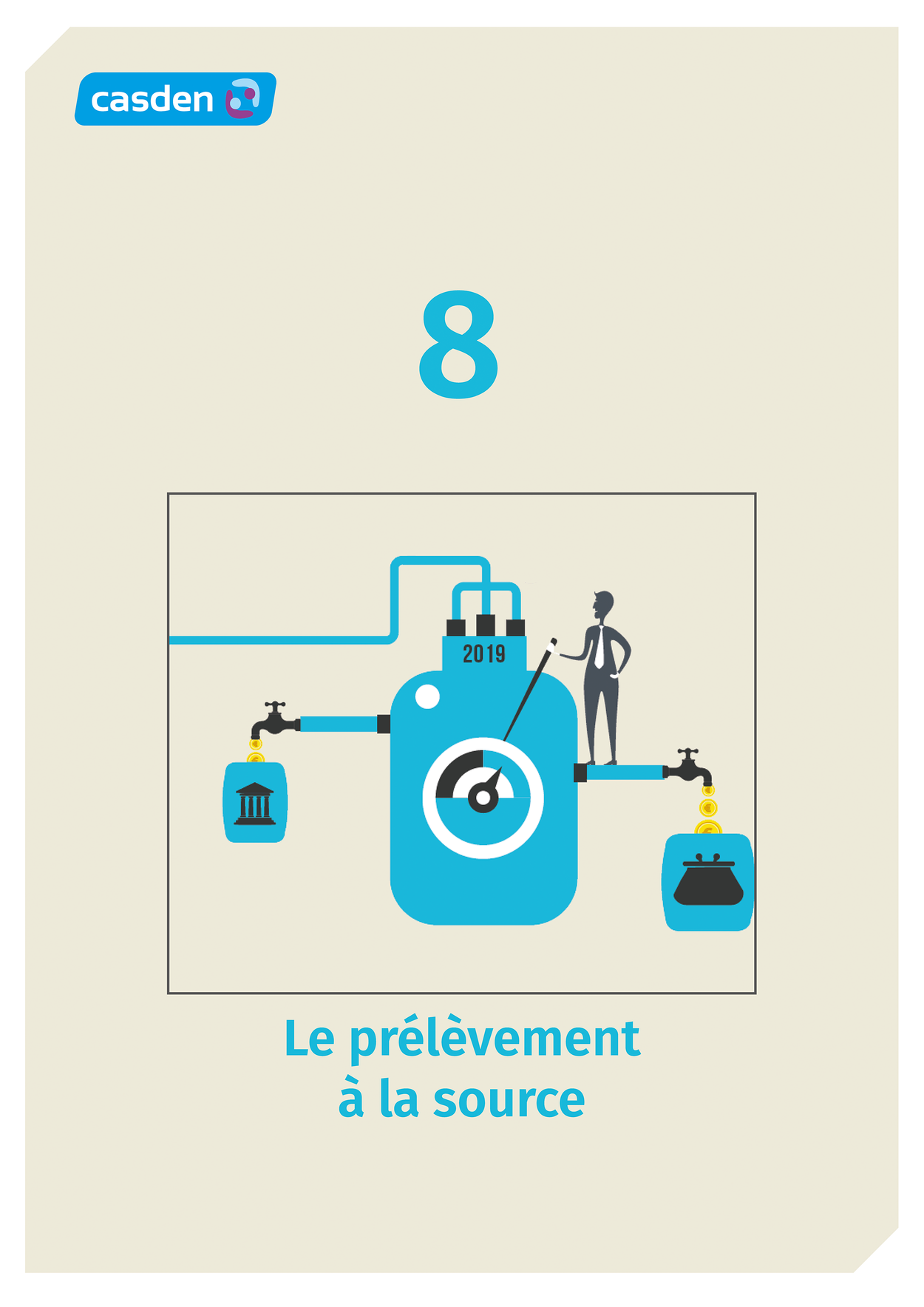 casden

8

2019

Le prélèvement à la source